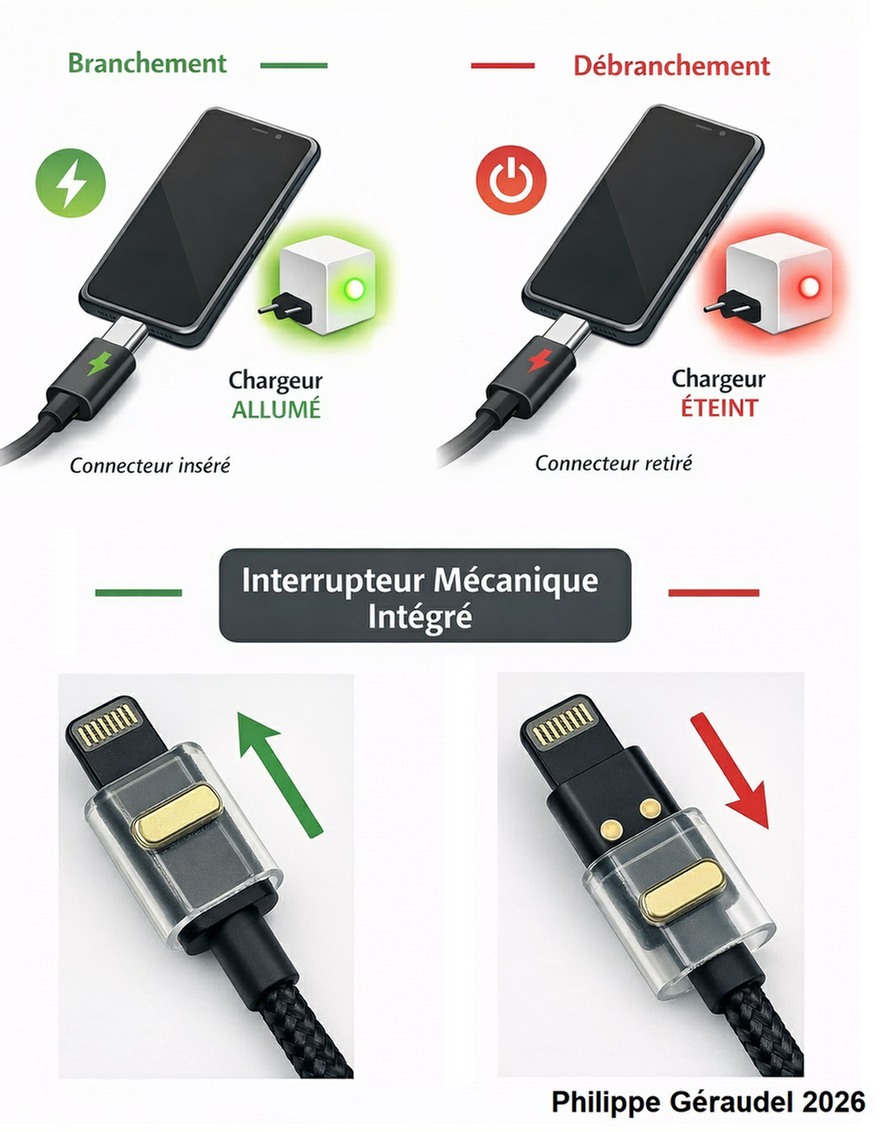 Branchement

Débranchement

Chargeur
ALLUMÉ

Connecteur inséré

Chargeur
ÉTEINT

Connecteur retiré

Interrupteur Mécanique Intégré

Philippe Géraudel 2026